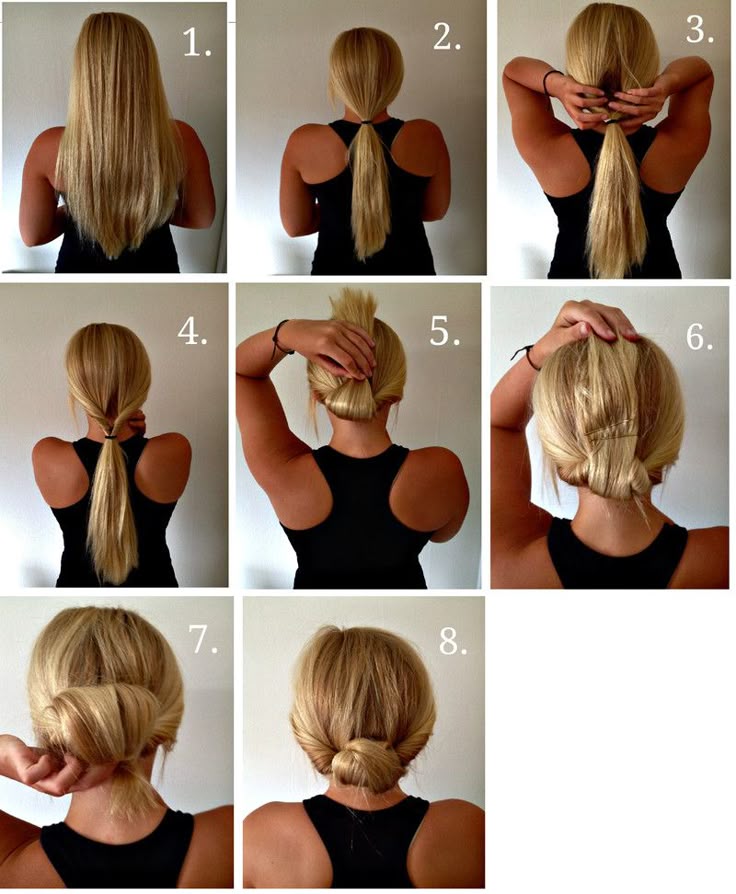 1.

2.

3.

4.

5.

6.

7.

8.