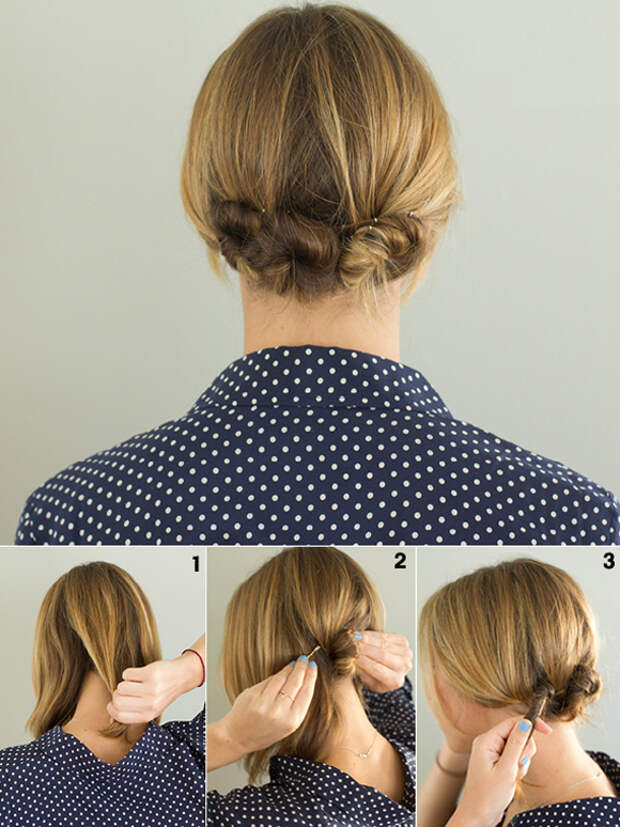 1

2

3