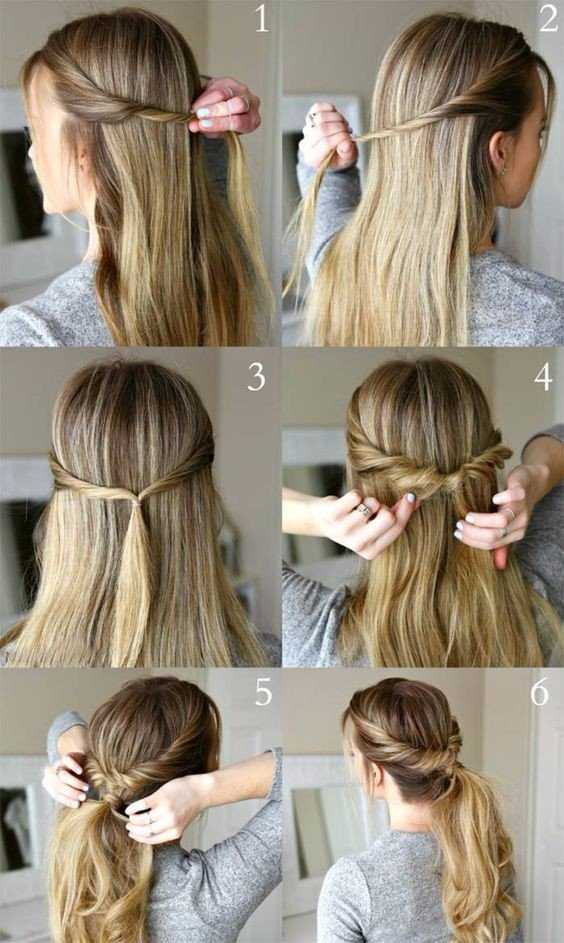 1
2
3
4
5
6