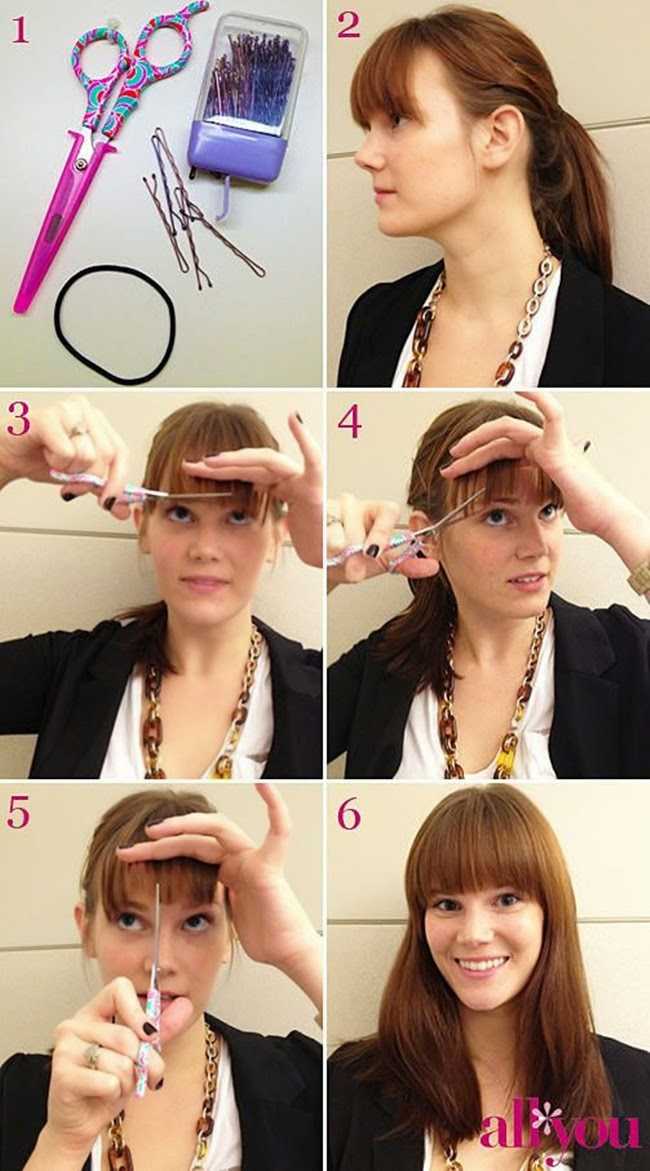 1
2
3
4
5
6
all you