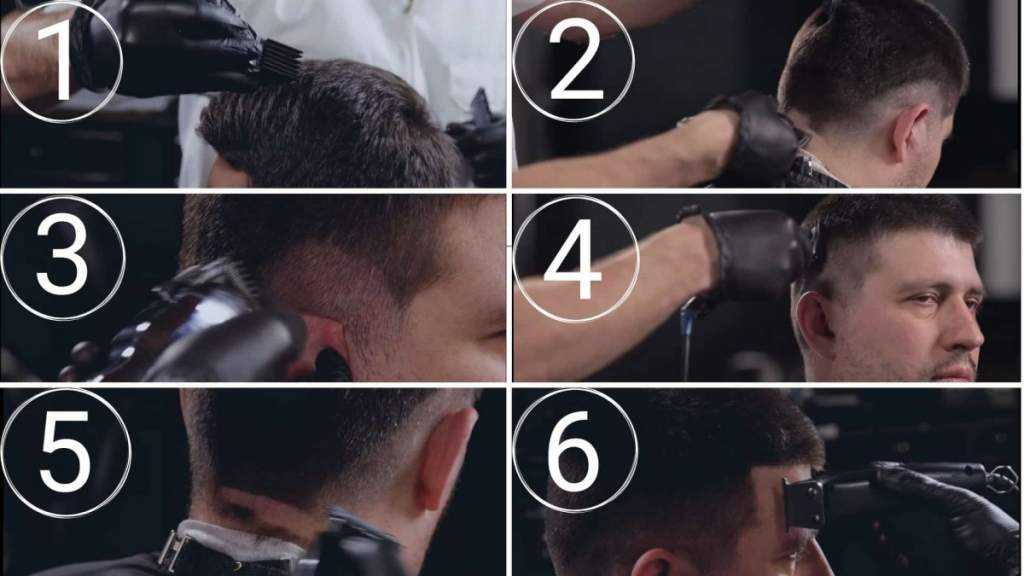 1
2
3
4
5
6