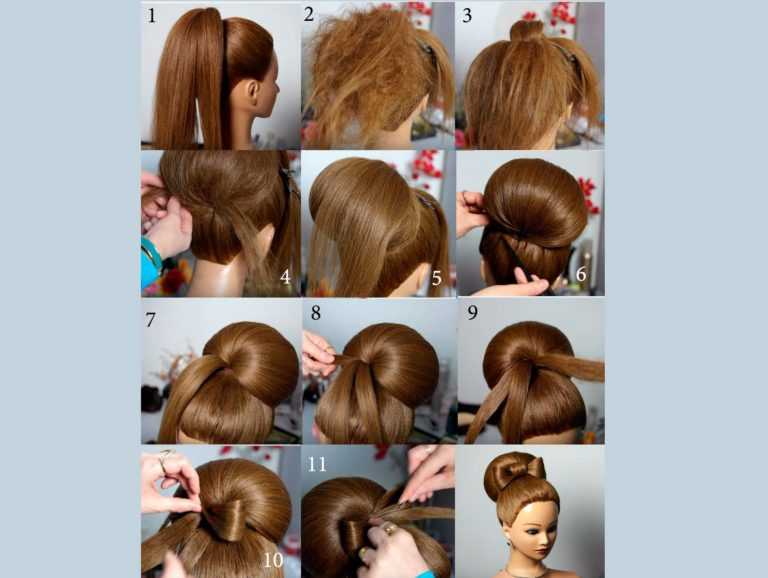 1
2
3
4
5
6
7
8
9
10
11