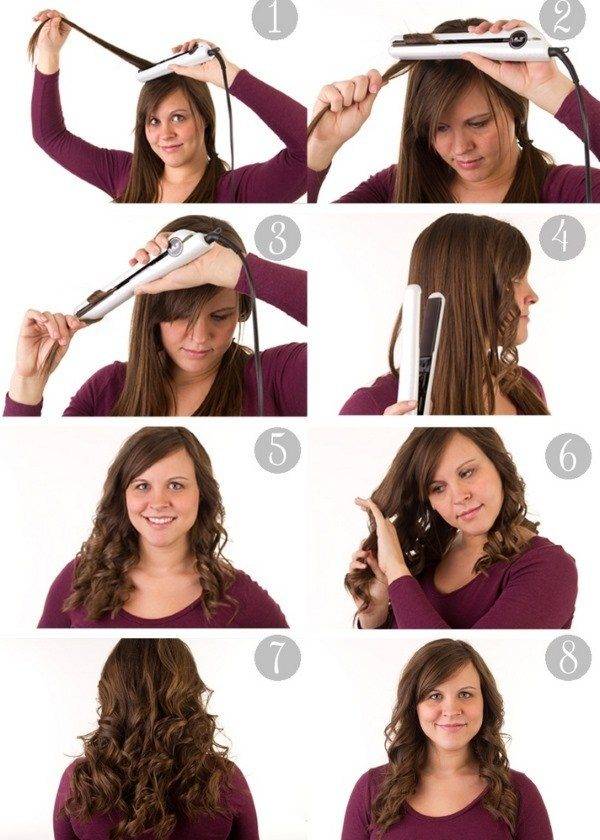 1
2
3
4
5
6
7
8