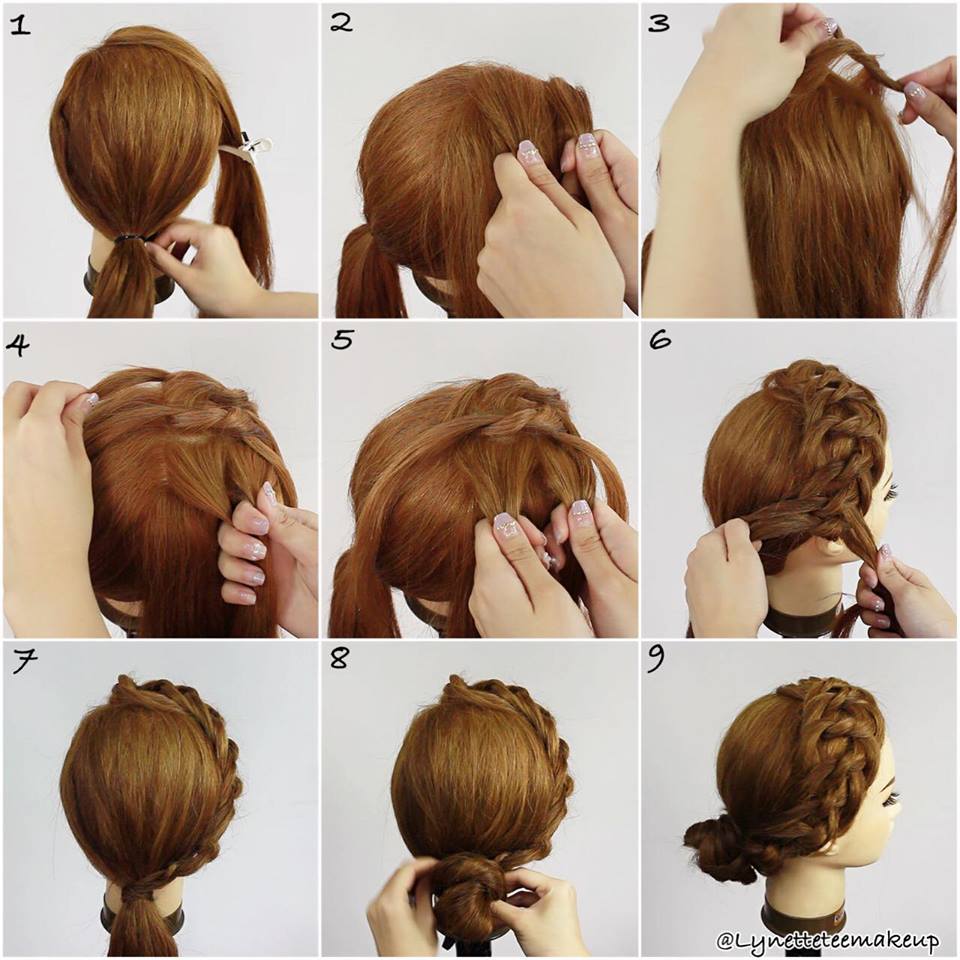 1

2

3

4

5

6

7

8

9

@Lynetteteemakeup