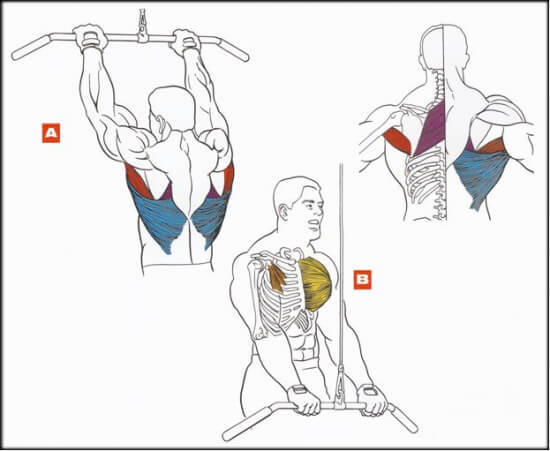 A

B