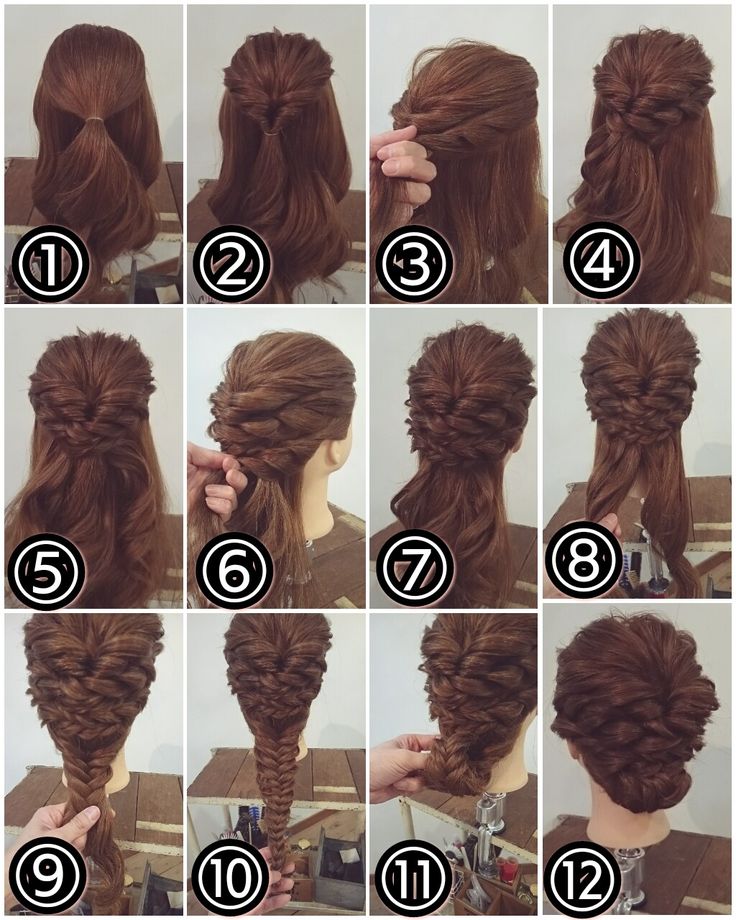 ①
②
③
④
⑤
⑥
⑦
⑧
⑨
⑩
⑪
⑫