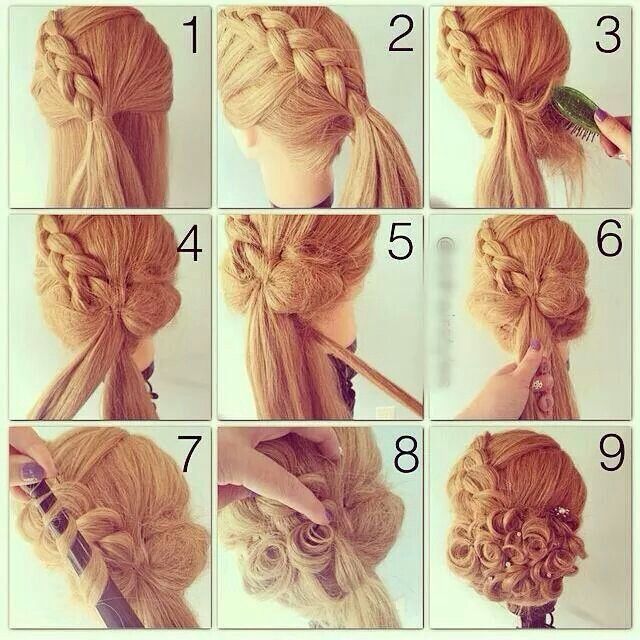 1
2
3
4
5
6
7
8
9