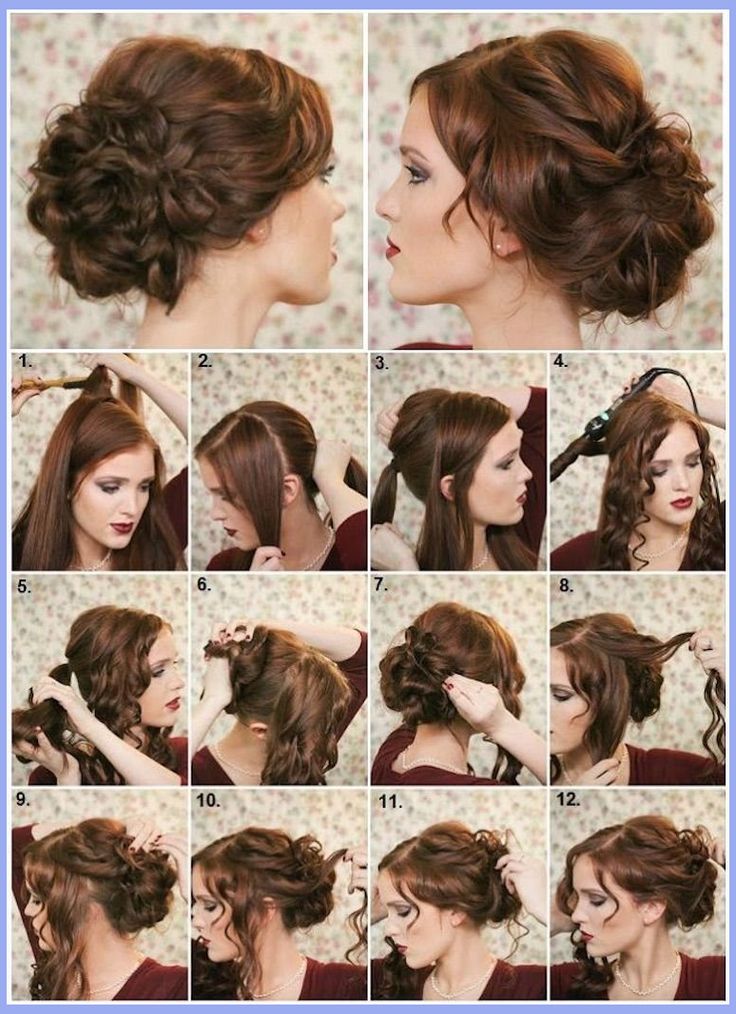 1.
2.
3.
4.
5.
6.
7.
8.
9.
10.
11.
12.