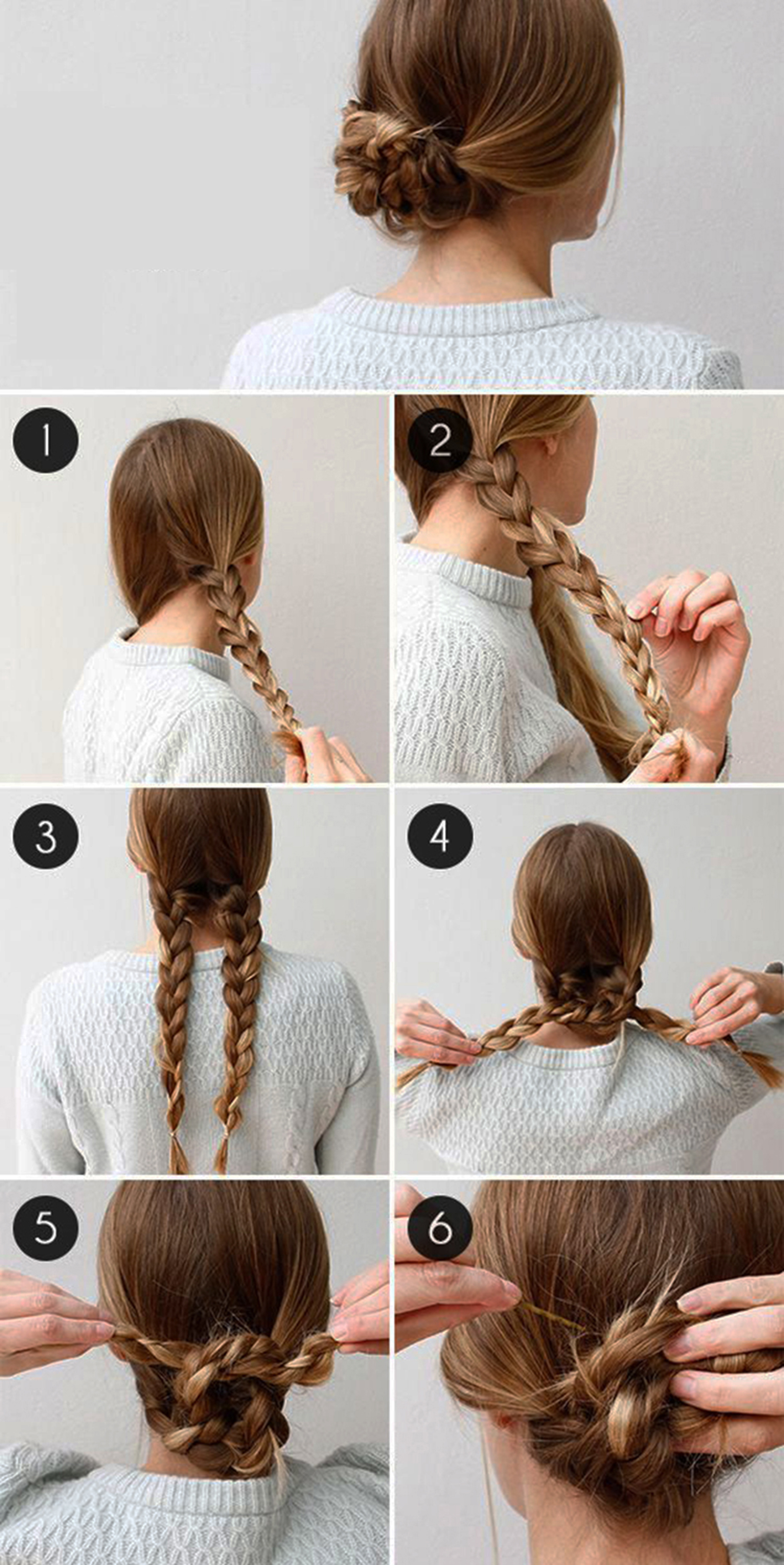 1
2
3
4
5
6