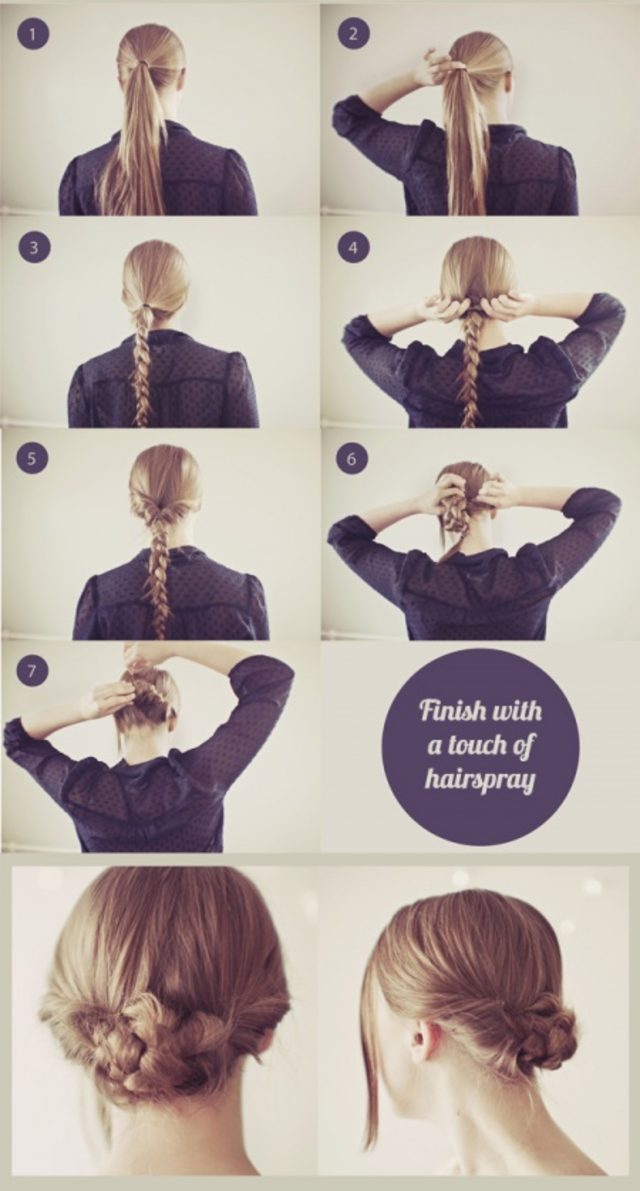 1

2

3

4

5

6

7

Finish with a touch of hairspray