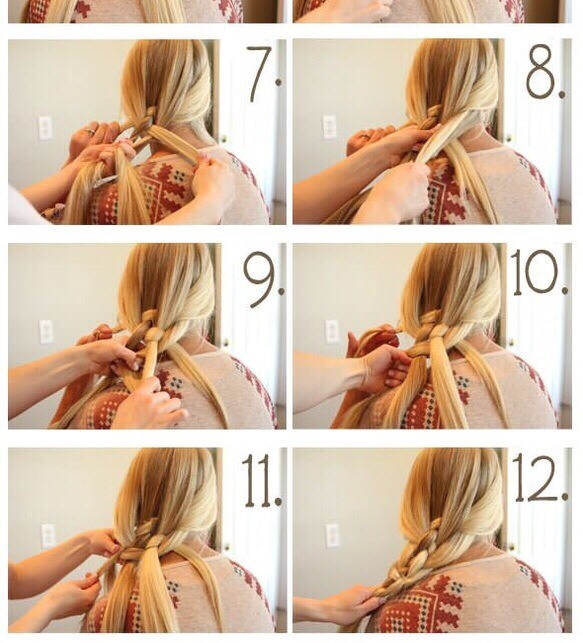 7.

8.

9.

10.

11.

12.