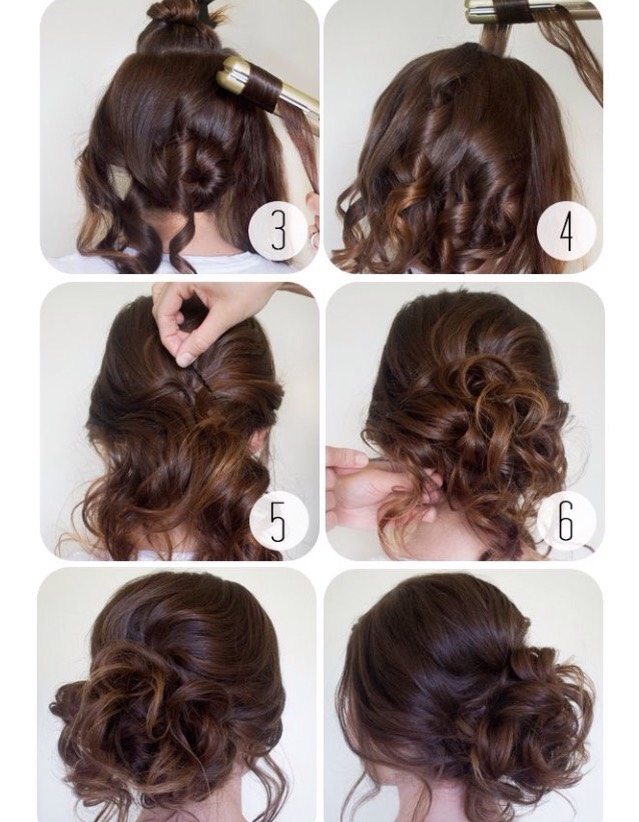 3
4
5
6