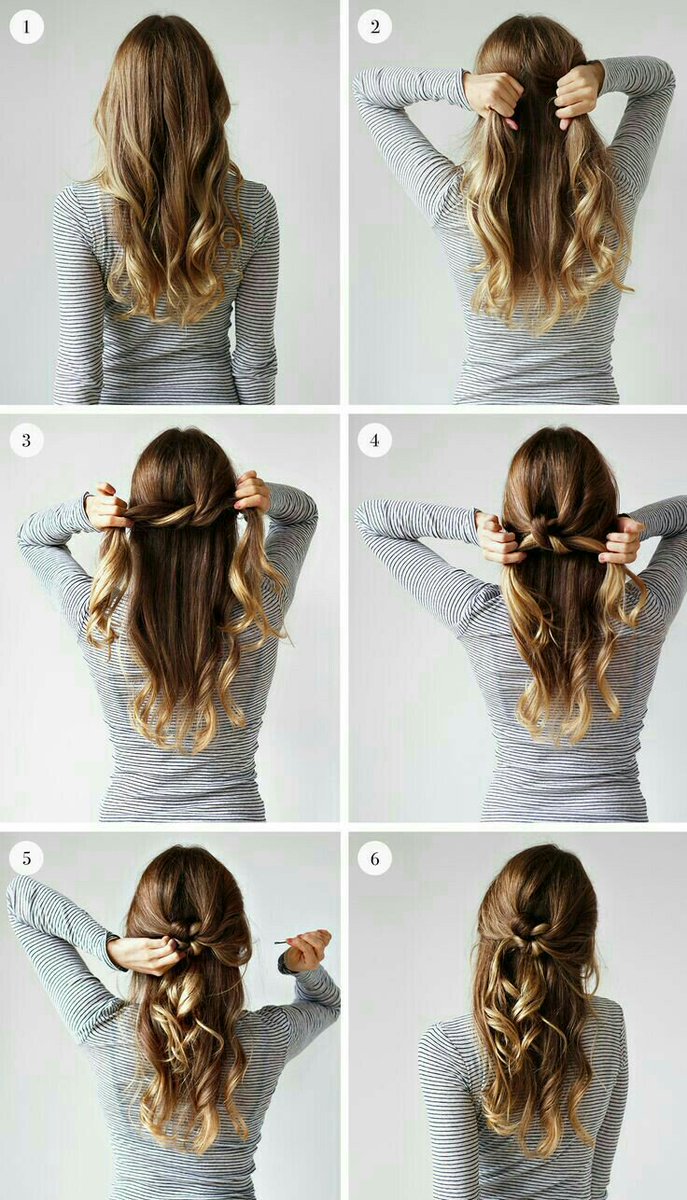 1

2

3

4

5

6