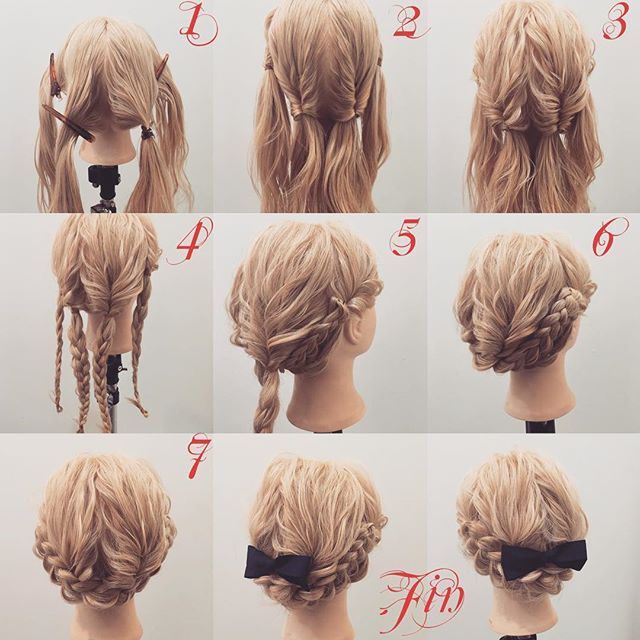 1
2
3
4
5
6
7
Fin