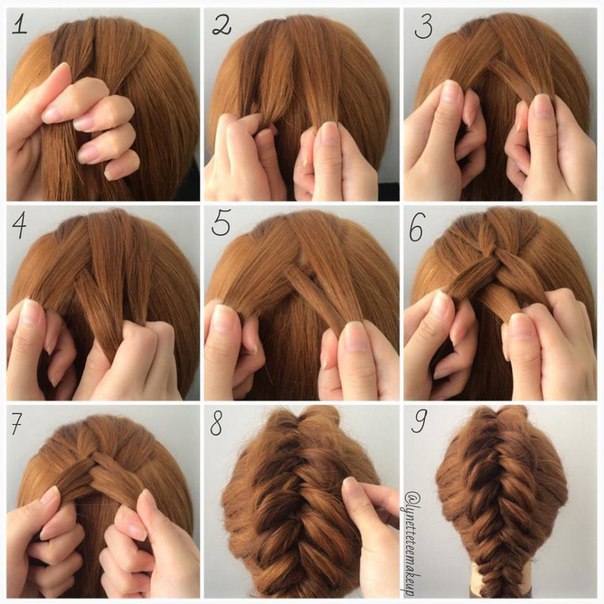 1
2
3
4
5
6
7
8
9
@lynetteteemakeup