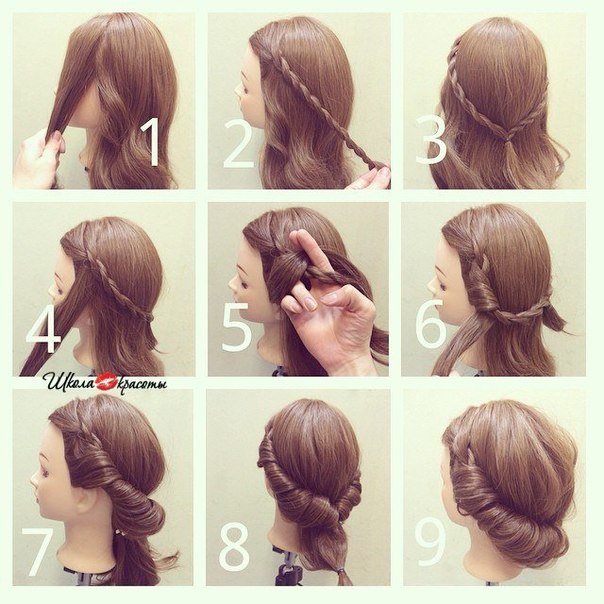 1
2
3
4
5
6
Школа красоты
7
8
9