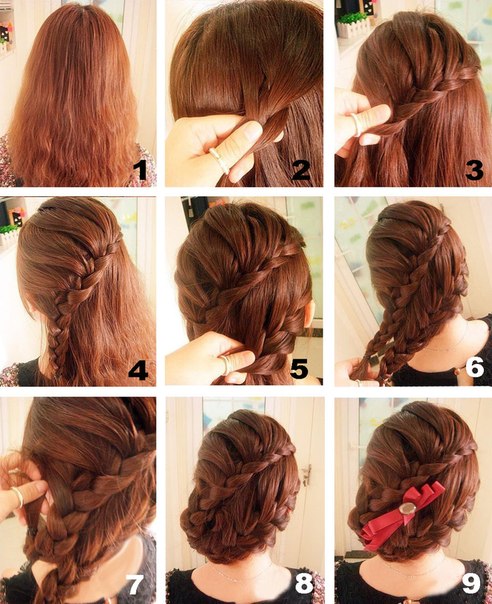 1
2
3
4
5
6
7
8
9