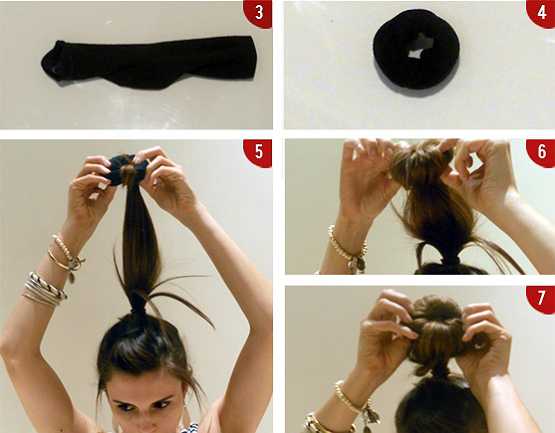 3
4
5
6
7