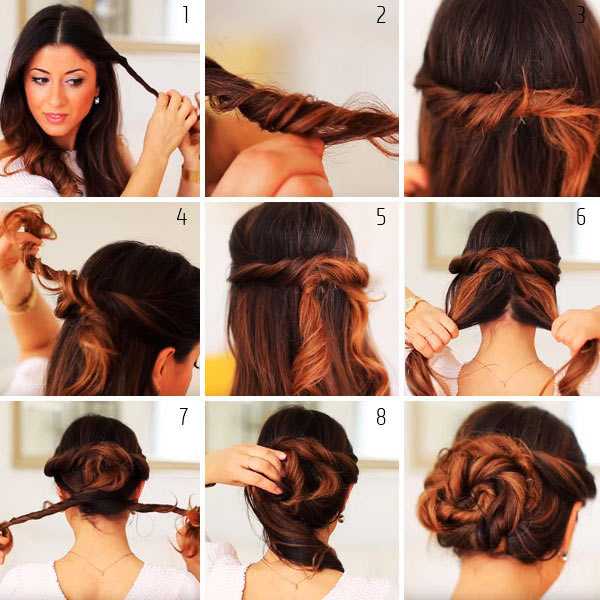 1
2
3
4
5
6
7
8