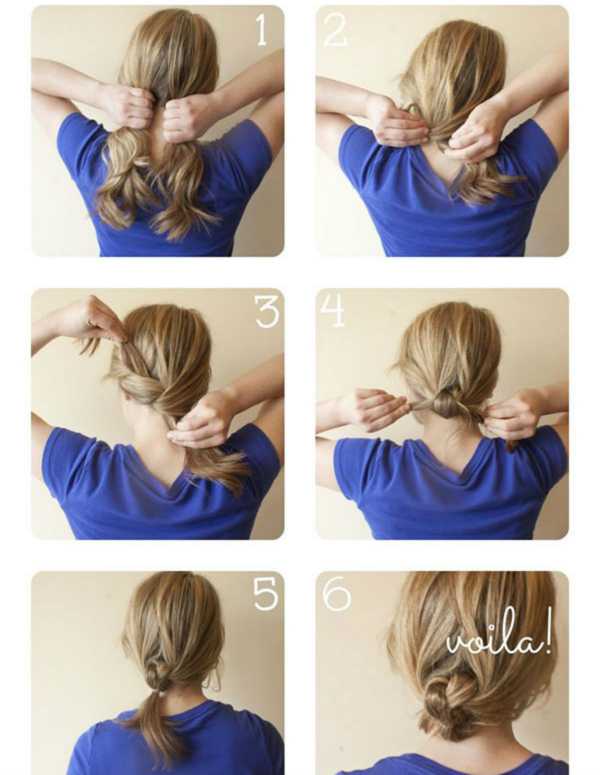 1

2

3

4

5

6

voila!