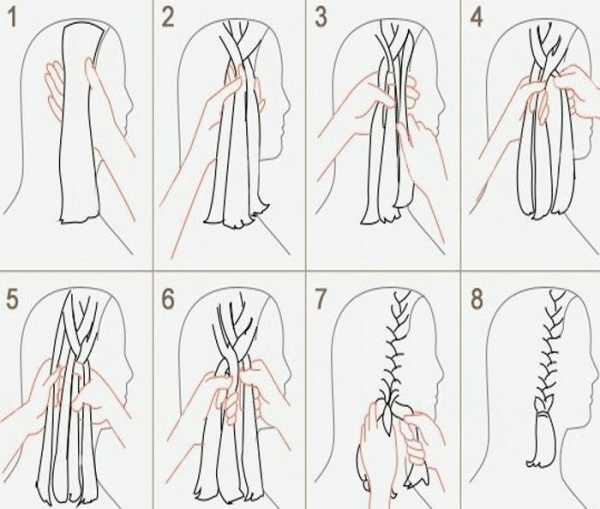 1

2

3

4

5

6

7

8