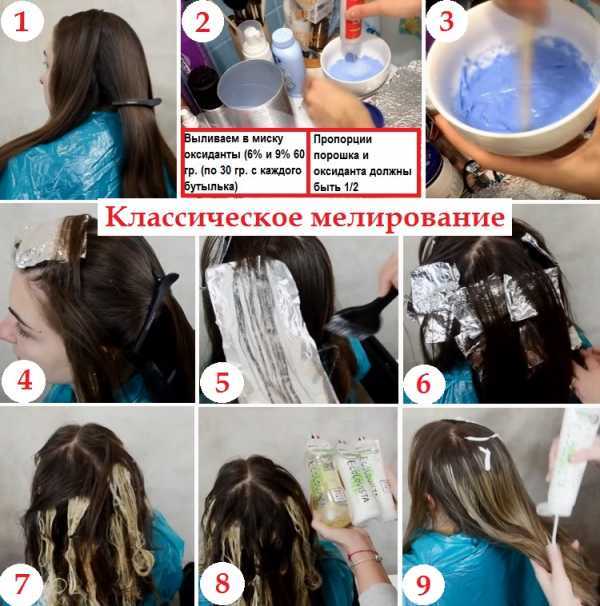 1

2

3

Выливаем в миску оксиданты (6% и 9% 60 гр. (по 30 гр. с каждого бутылька)

Пропорции порошка и оксиданта должны быть 1/2

Классическое мелирование

4

5

6

7

8

9