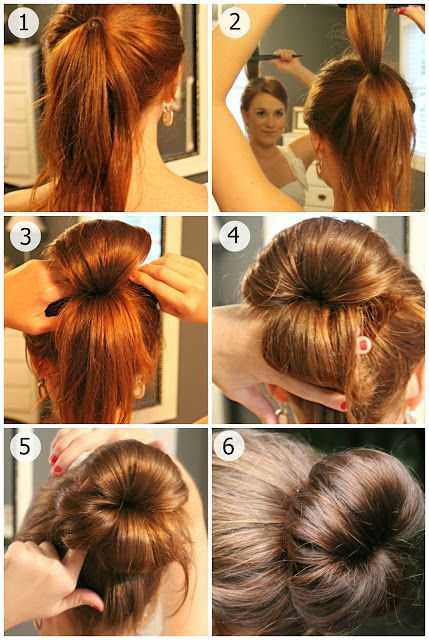 1
2
3
4
5
6