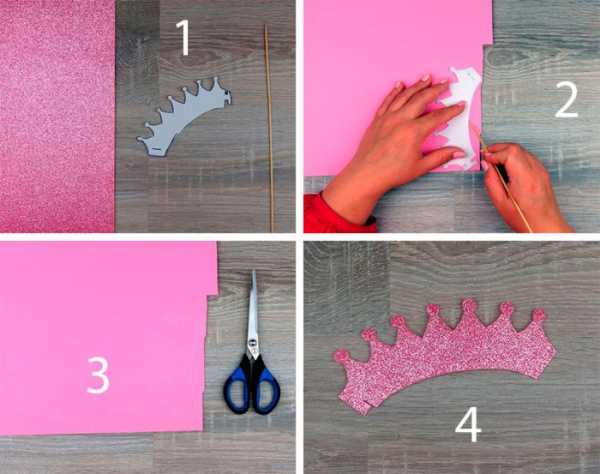 1

2

3

4