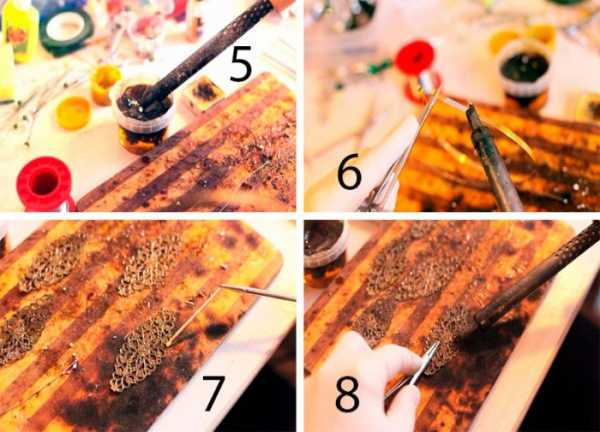 5
6
7
8