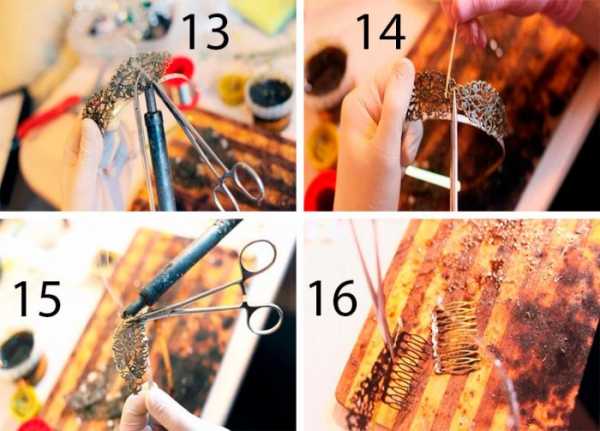 13

14

15

16