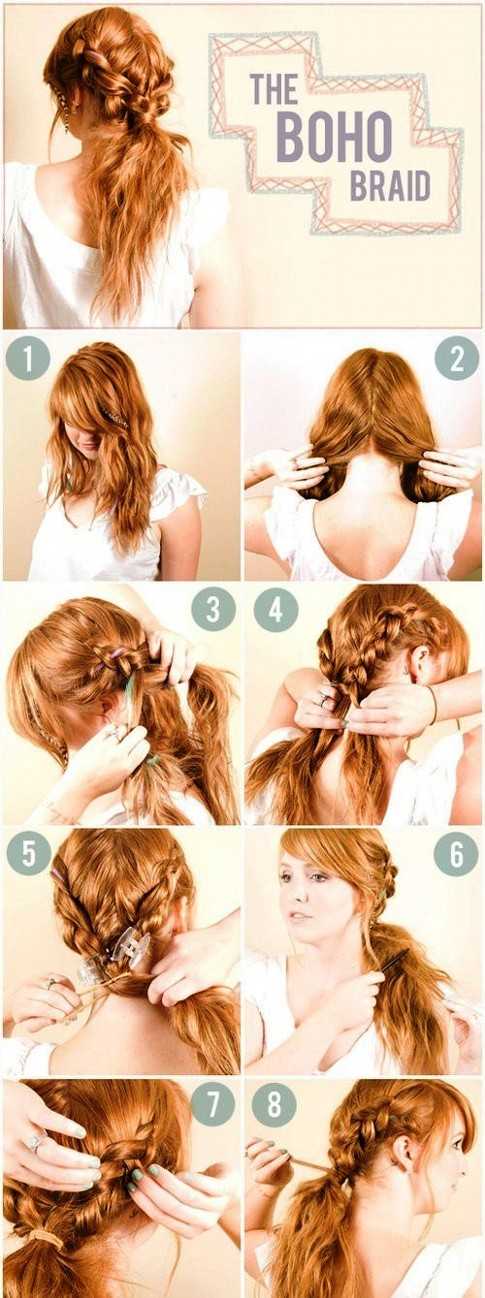 THE
BOHO
BRAID

1

2

3

4

5

6

7

8