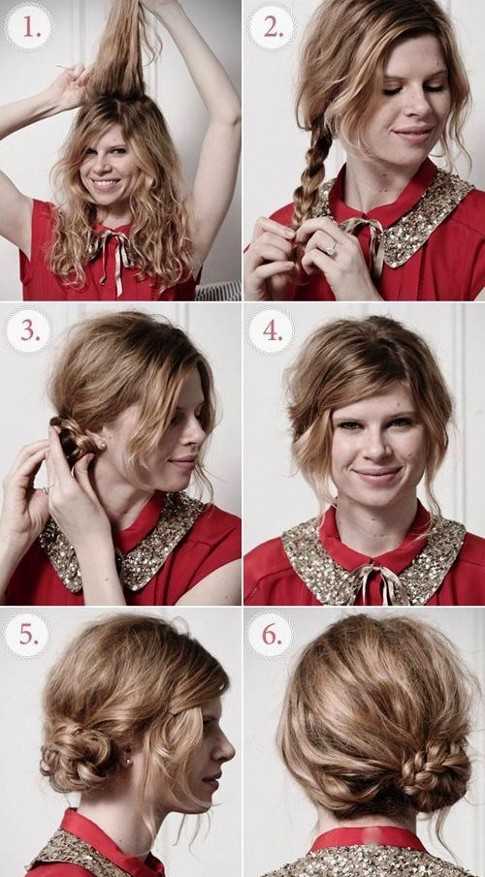 1.

2.

3.

4.

5.

6.