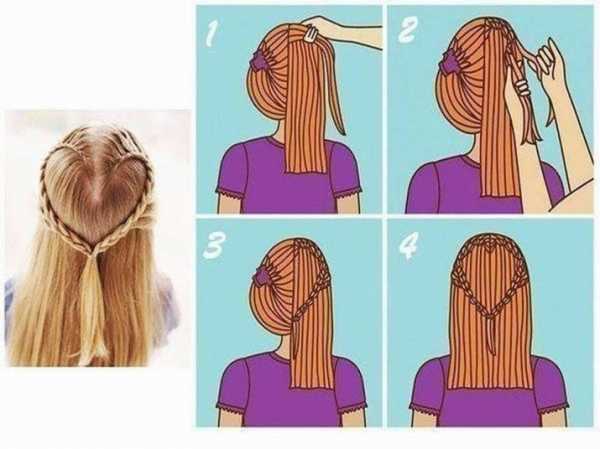 1

2

3

4