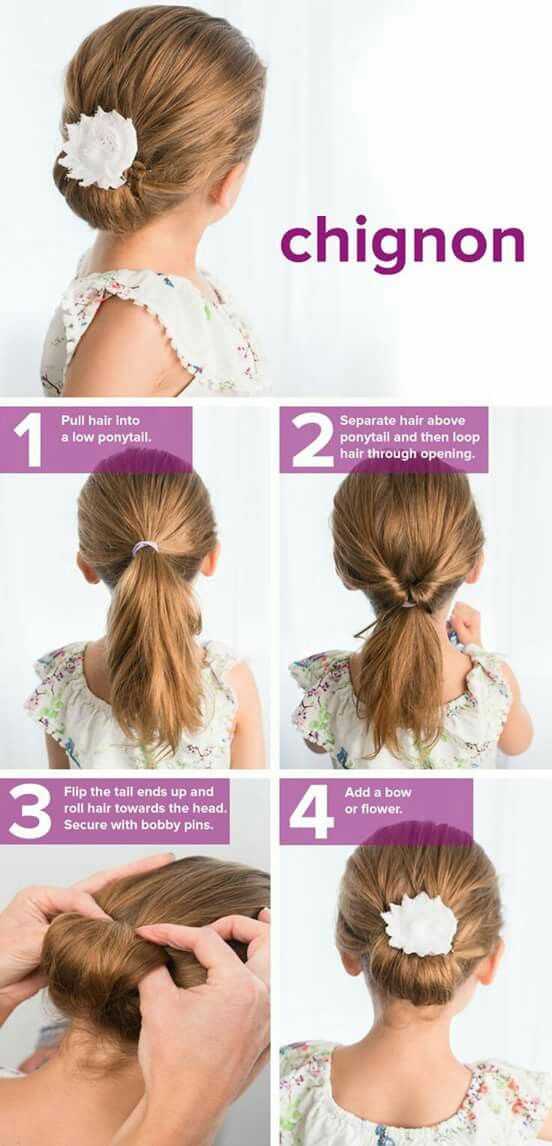 chignon

1 Pull hair into a low ponytail.

2 Separate hair above ponytail and then loop hair through opening.

3 Flip the tail ends up and roll hair towards the head. Secure with bobby pins.

4 Add a bow or flower.