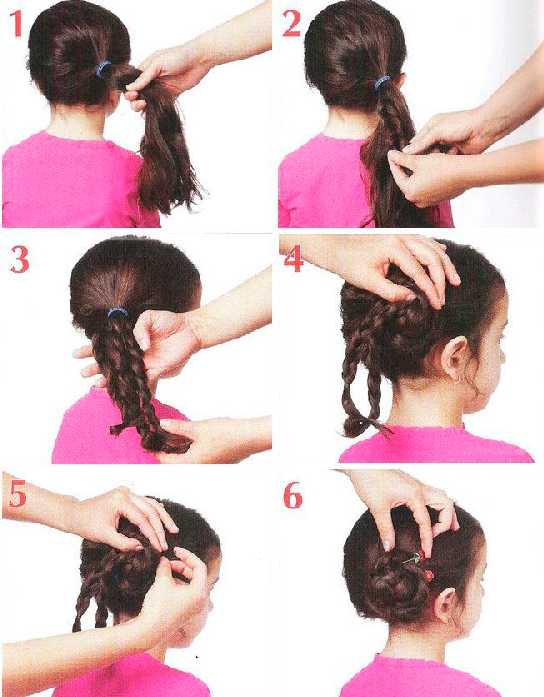 1

2

3

4

5

6