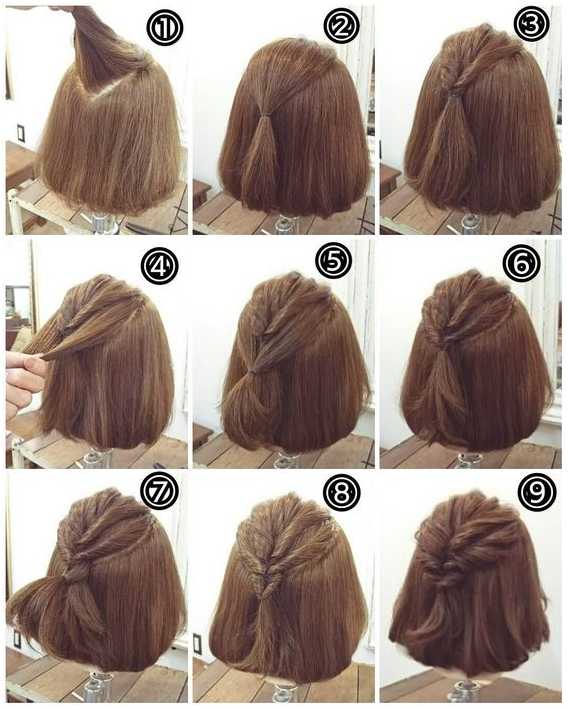 ①
②
③
④
⑤
⑥
⑦
⑧
⑨