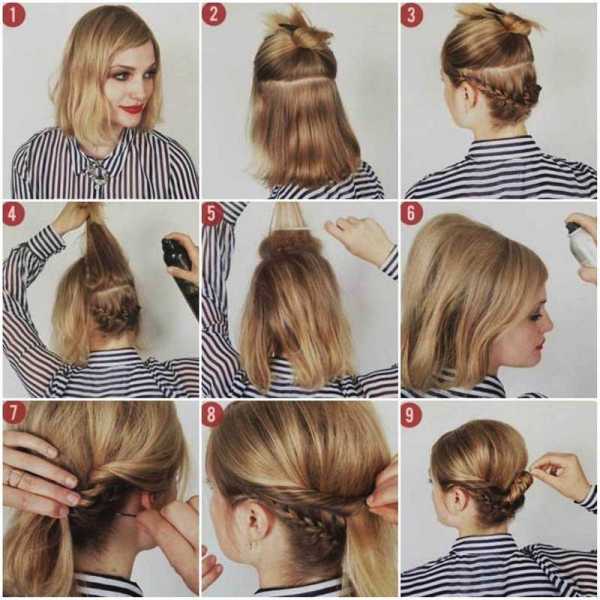 1
2
3
4
5
6
7
8
9