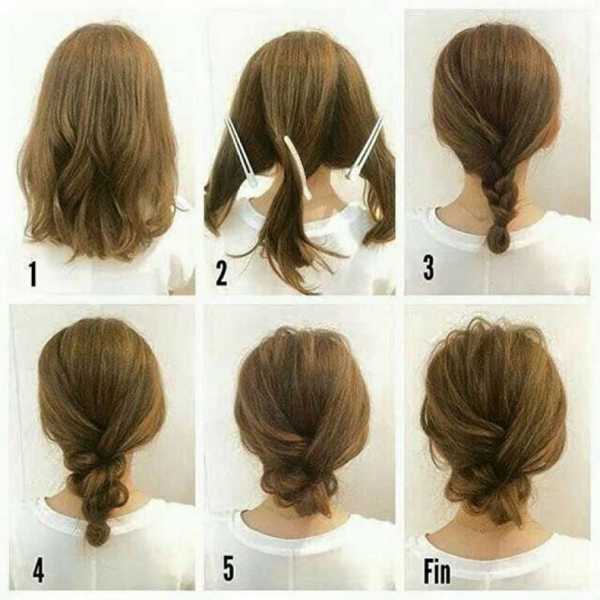 1

2

3

4

5

Fin