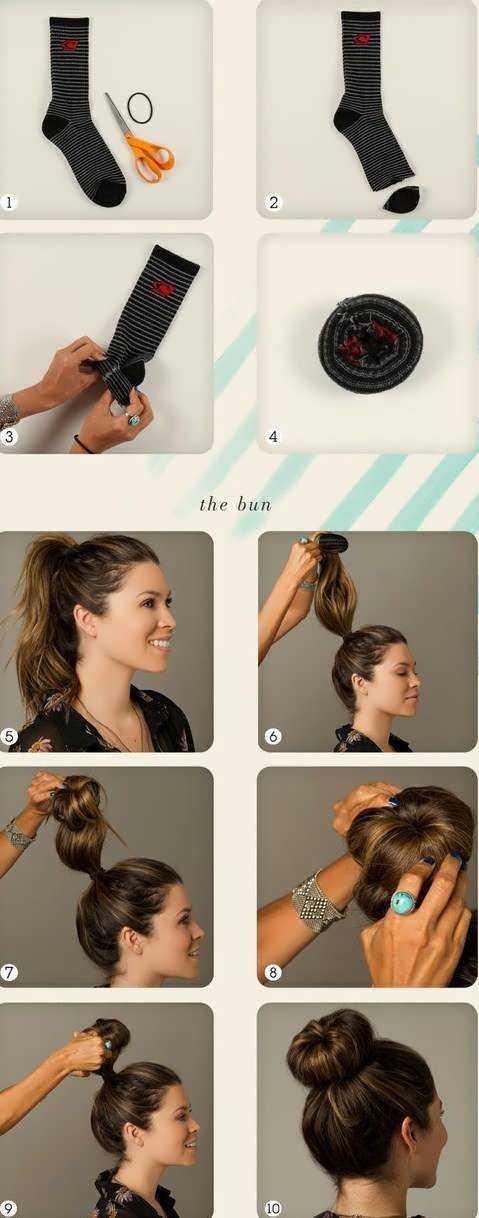 1

2

3

4

the bun

5

6

7

8

9

10