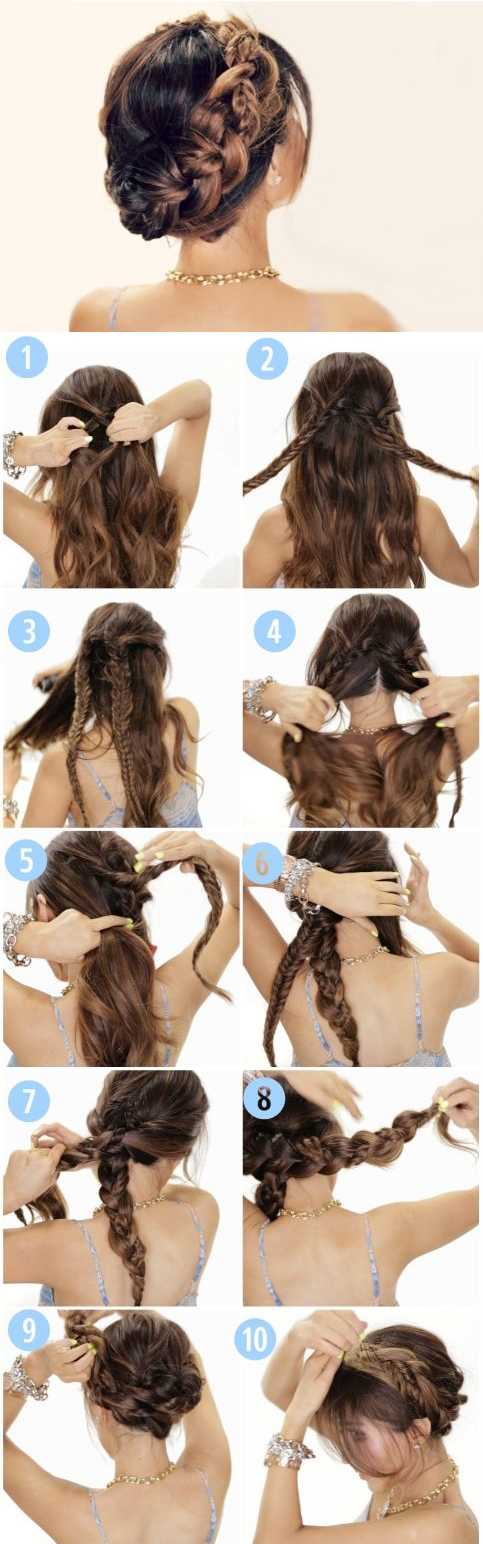 1
2
3
4
5
6
7
8
9
10