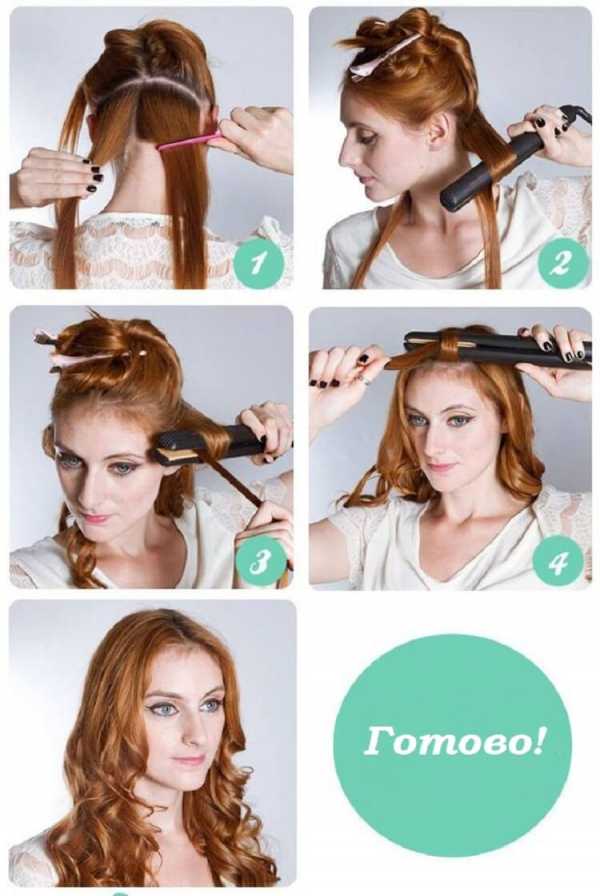 1

2

3

4

Готово!